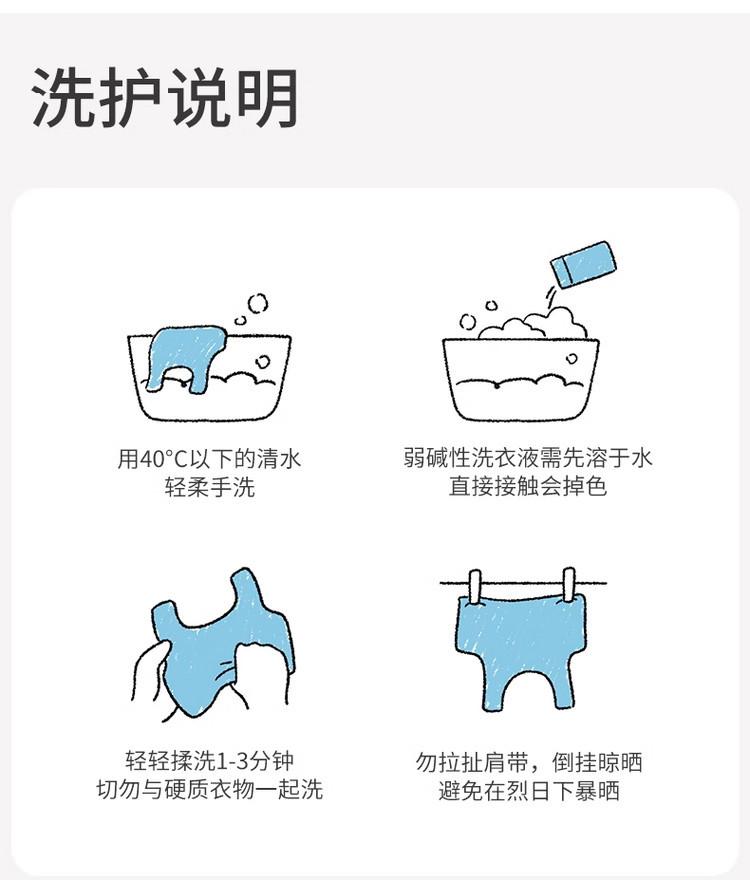 洗护说明

用40°C以下的清水
轻柔手洗

弱碱性洗衣液需先溶于水
直接接触会掉色

轻轻揉洗1-3分钟
切勿与硬质衣物一起洗

勿拉扯肩带，倒挂晾晒
避免在烈日下暴晒