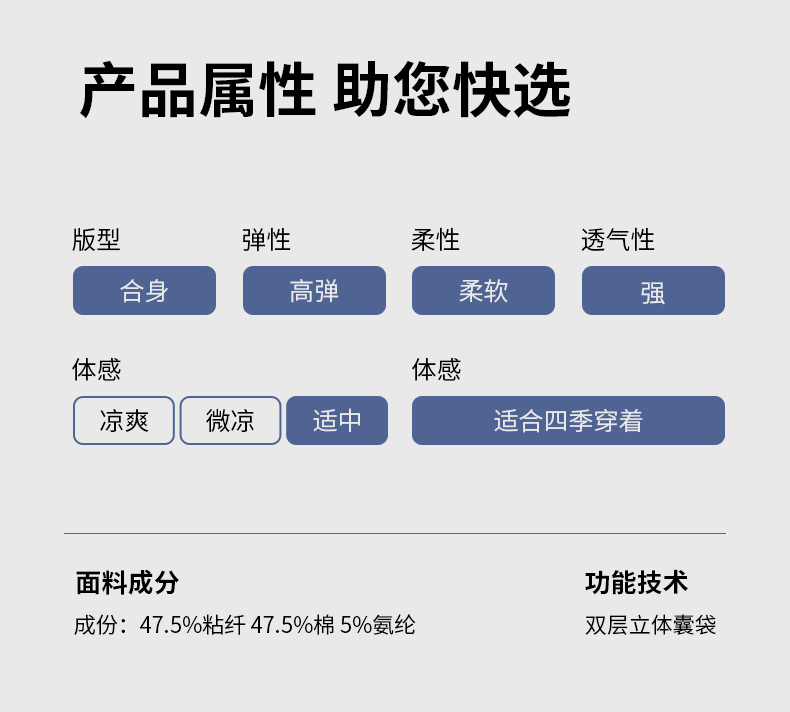 产品属性 助您快选

版型
合身

弹性
高弹

柔性
柔软

透气性
强

体感
凉爽 微凉 适中

体感
适合四季穿着

面料成分
成份：47.5%粘纤 47.5%棉 5%氨纶

功能技术
双层立体囊袋