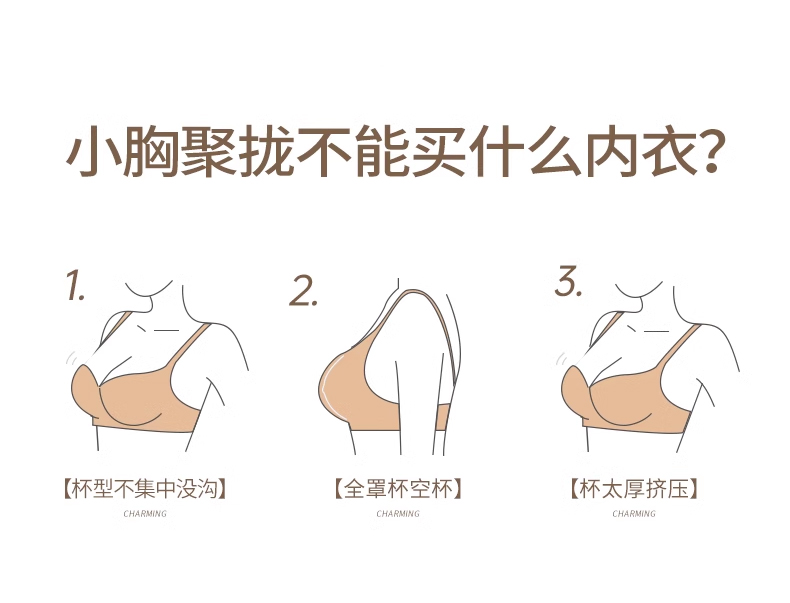 小胸聚拢不能买什么内衣?

1.

【杯型不集中没沟】

CHARMING

2.

【全罩杯空杯】

CHARMING

3.

【杯太厚挤压】

CHARMING